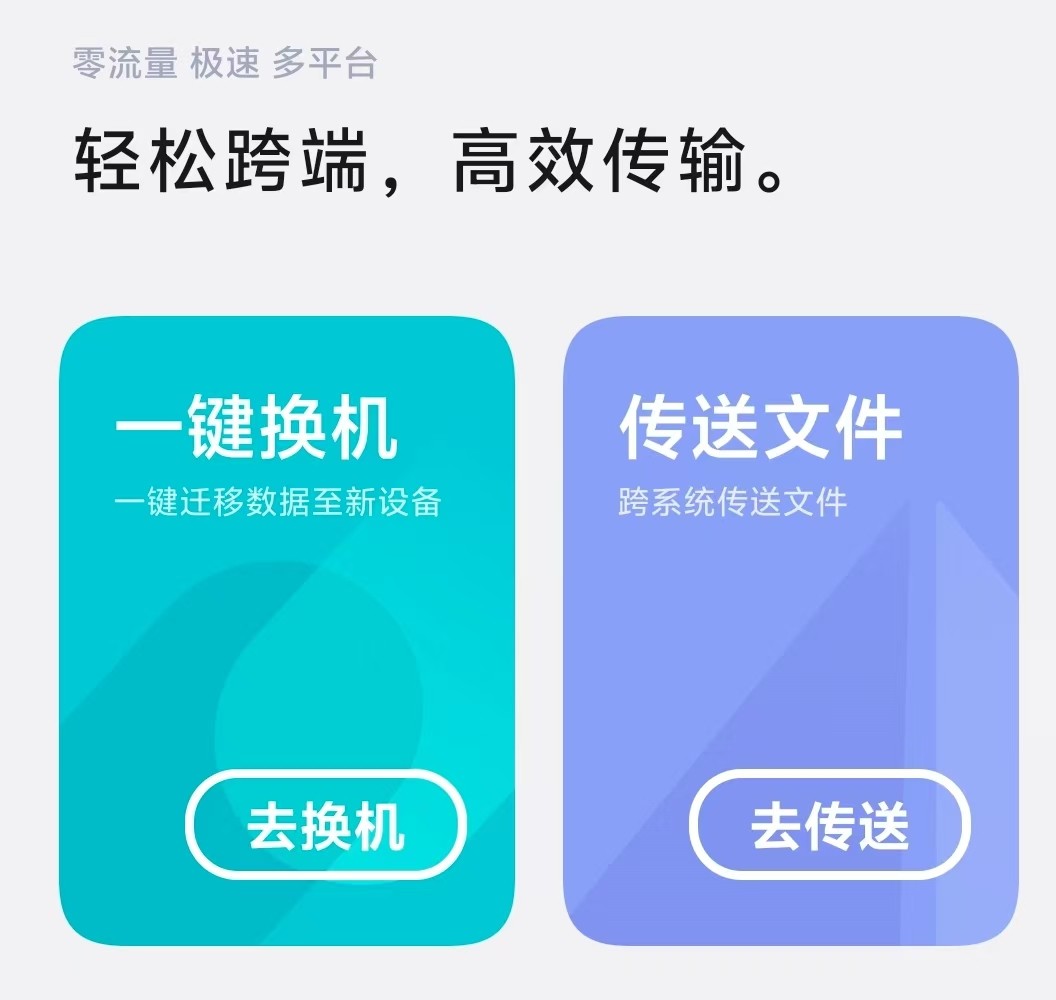 零流量 极速 多平台

轻松跨端，高效传输。

一键换机

一键迁移数据至新设备

去换机

传送文件

跨系统传送文件

去传送