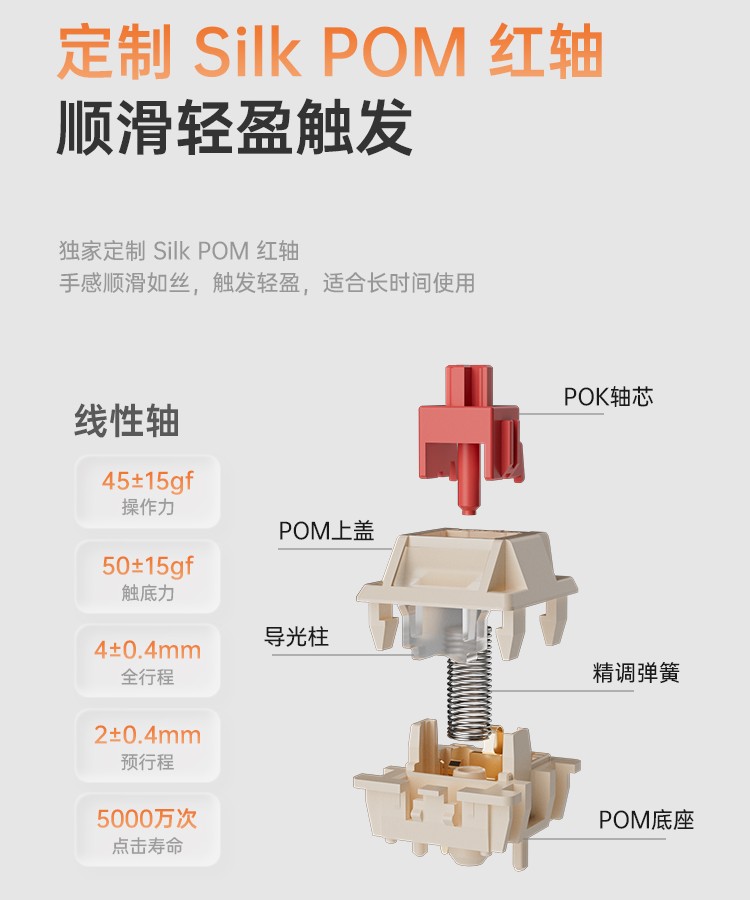 定制 Silk POM 红轴
顺滑轻盈触发

独家定制 Silk POM 红轴
手感顺滑如丝，触发轻盈，适合长时间使用

线性轴

45±15gf
操作力

50±15gf
触底力

4±0.4mm
全行程

2±0.4mm
预行程

5000万次
点击寿命

POK轴芯

POM上盖

导光柱

精调弹簧

POM底座