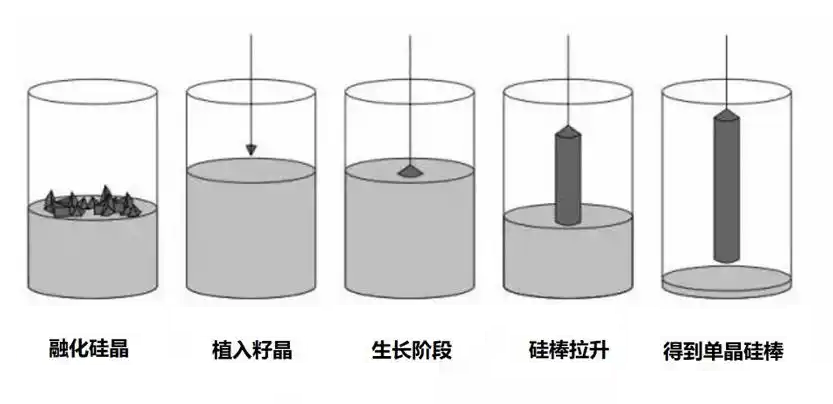 融化硅晶
植入籽晶
生长阶段
硅棒拉升
得到单晶硅棒