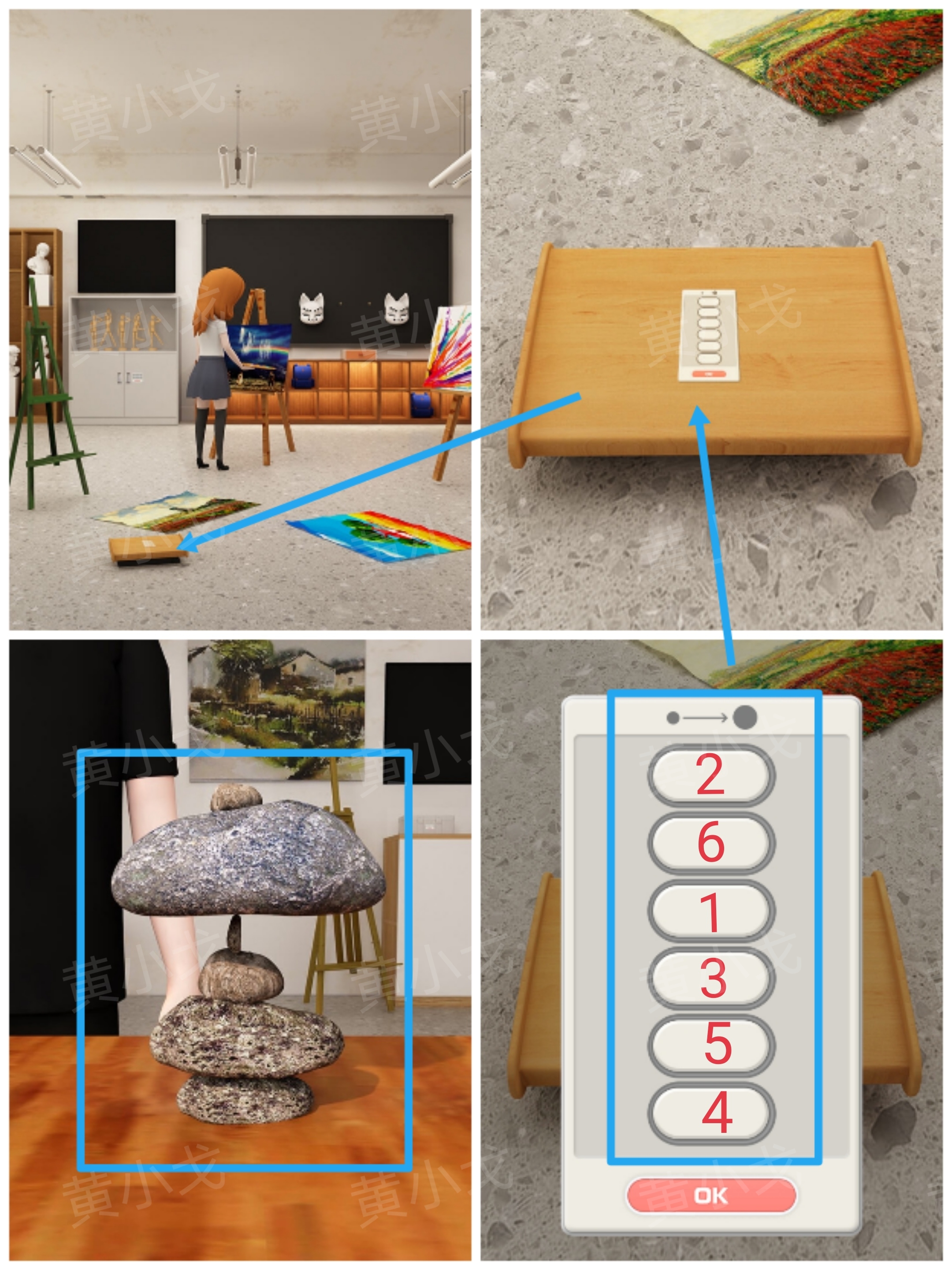 黄小戈
2
6
1
3
5
4
OK