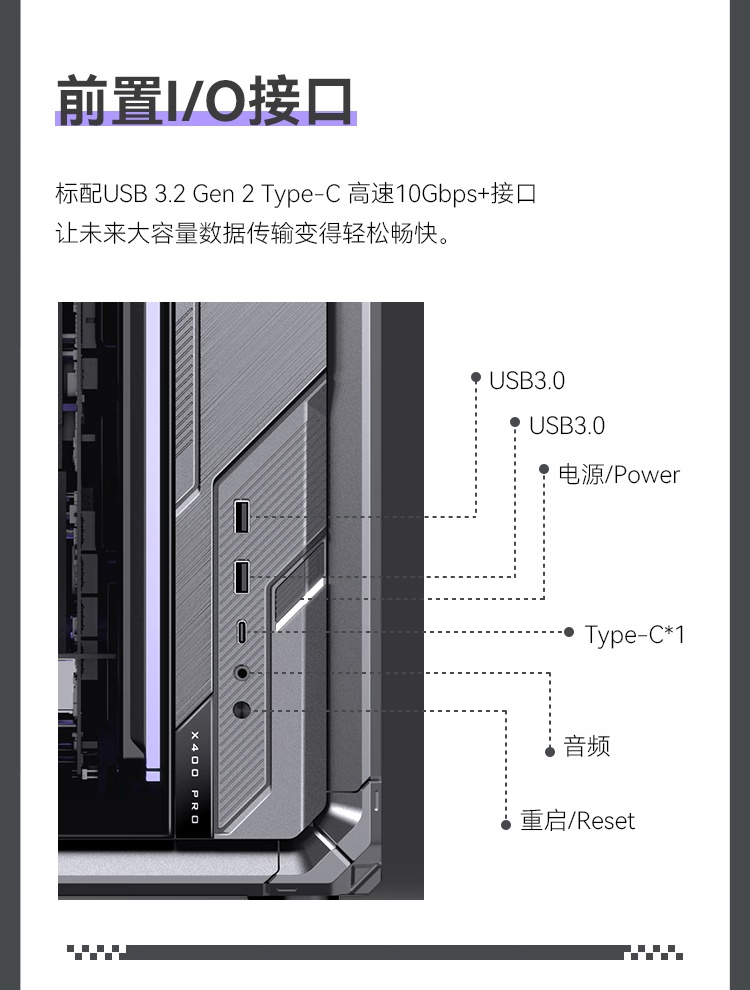 前置I/O接口

标配USB 3.2 Gen 2 Type-C 高速10Gbps+接口
让未来大容量数据传输变得轻松畅快。

USB3.0
USB3.0
电源/Power
Type-C*1
音频
重启/Reset

X400 PRO