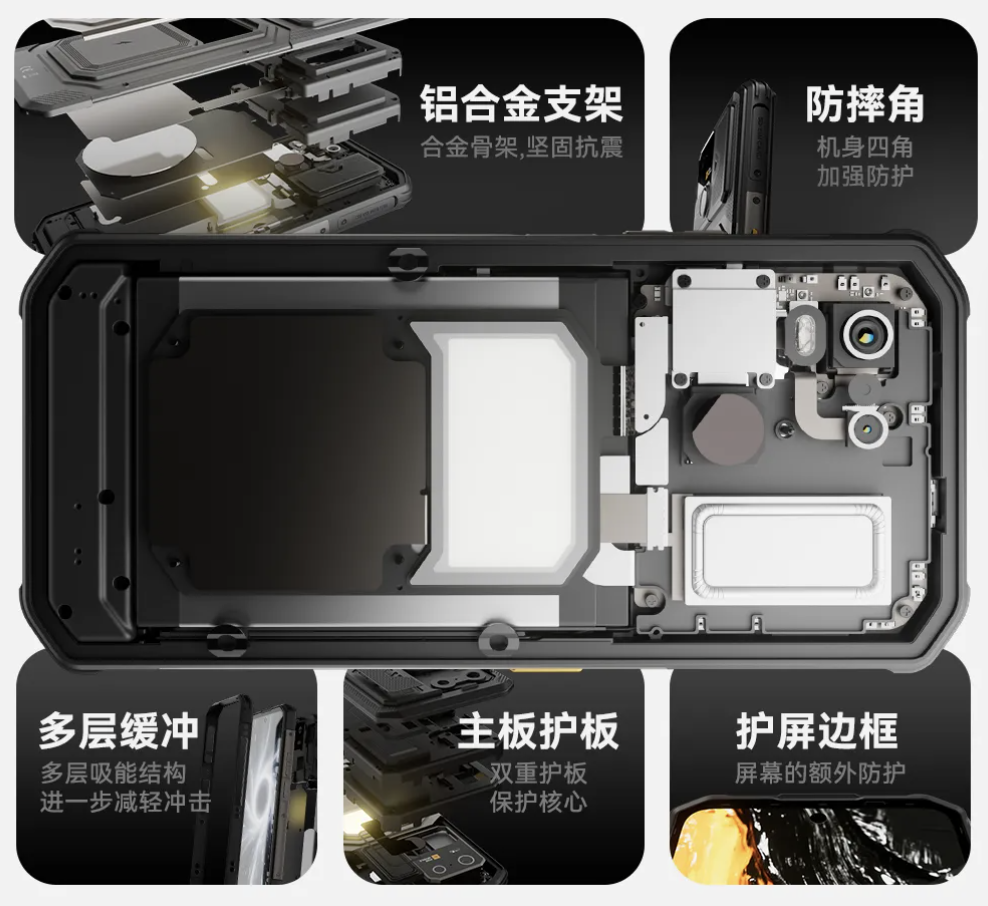 铝合金支架
合金骨架,坚固抗震

防摔角
机身四角
加强防护

多层缓冲
多层吸能结构
进一步减轻冲击

主板护板
双重护板
保护核心

护屏边框
屏幕的额外防护